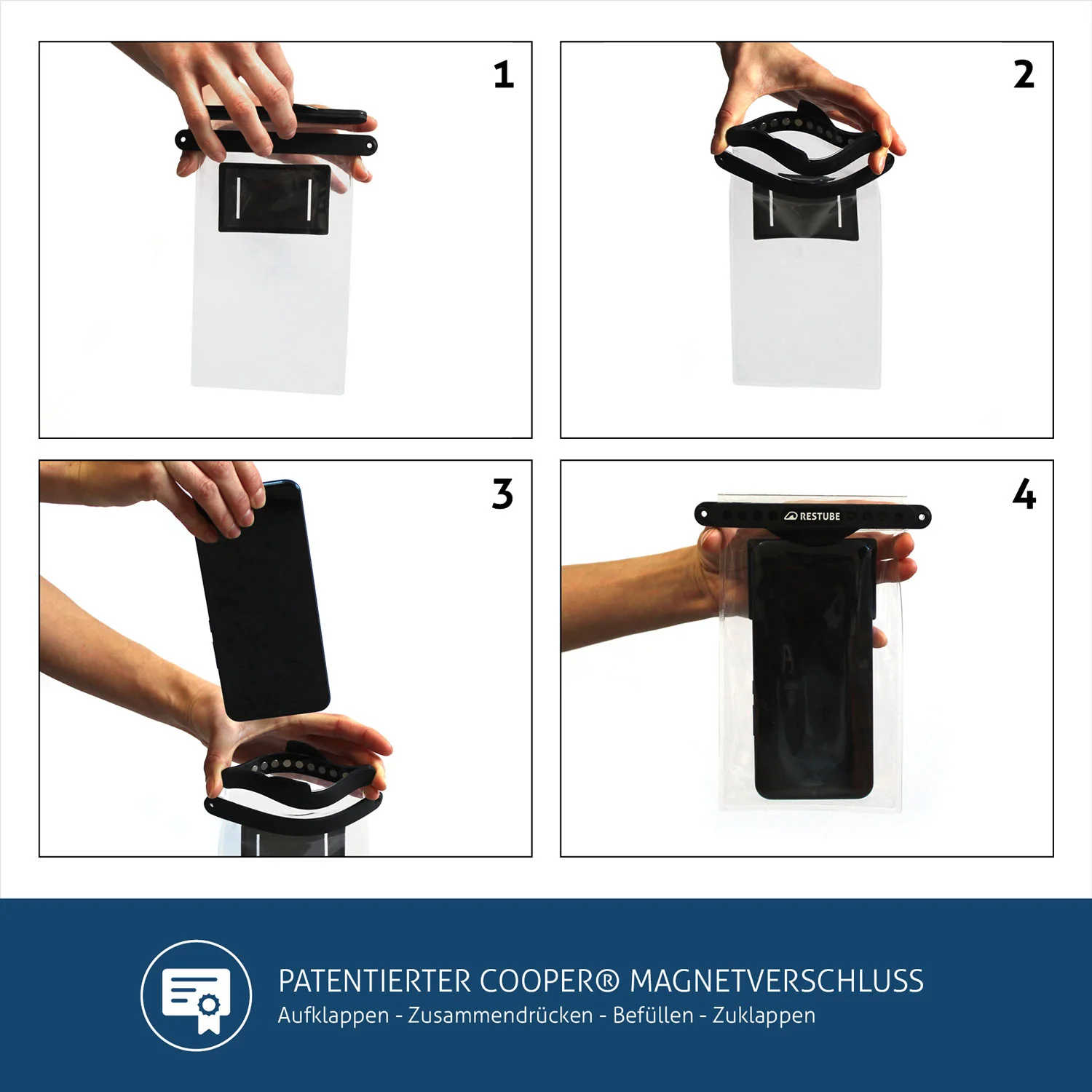 1

2

3

4

RESTUBE

PATENTIERTER COOPER® MAGNETVERSCHLUSS
Aufklappen - Zusammendrücken - Befüllen - Zuklappen